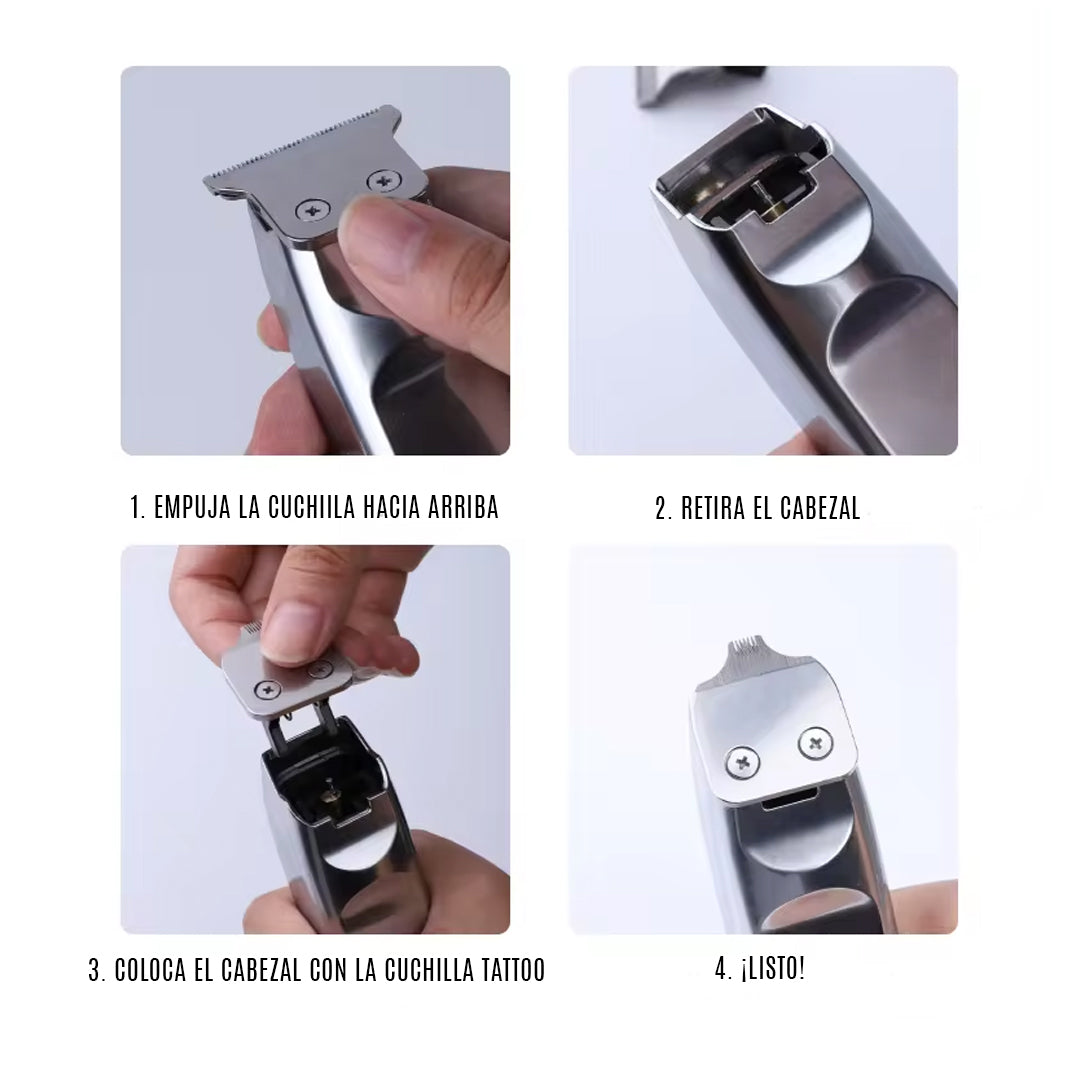 1. EMPUJA LA CUCHIILA HACIA ARRIBA

2. RETIRA EL CABEZAL

3. COLOCA EL CABEZAL CON LA CUCHILLA TATTOO

4. ¡LISTO!